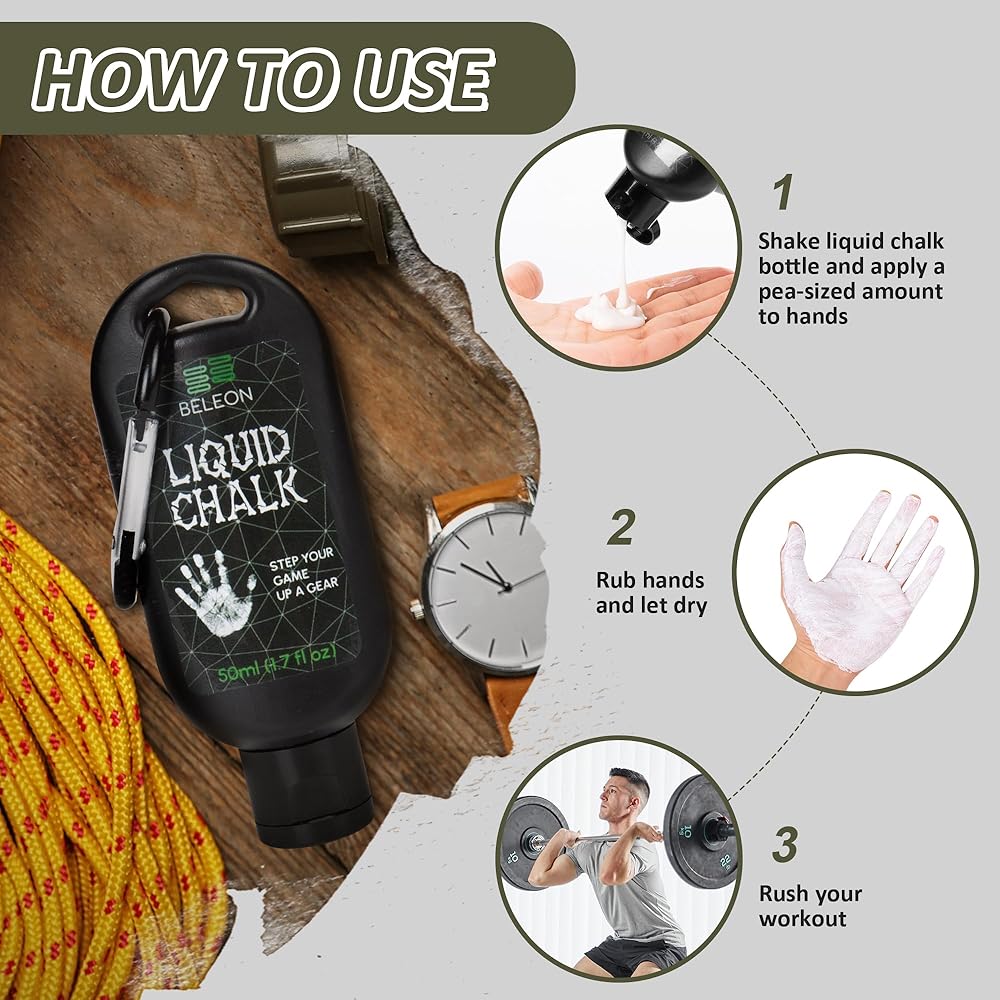 HOW TO USE

BELEON

LIQUID CHALK

STEP YOUR GAME UP A GEAR

50ml (1.7 fl oz)

1
Shake liquid chalk bottle and apply a pea-sized amount to hands

2
Rub hands and let dry

3
Rush your workout