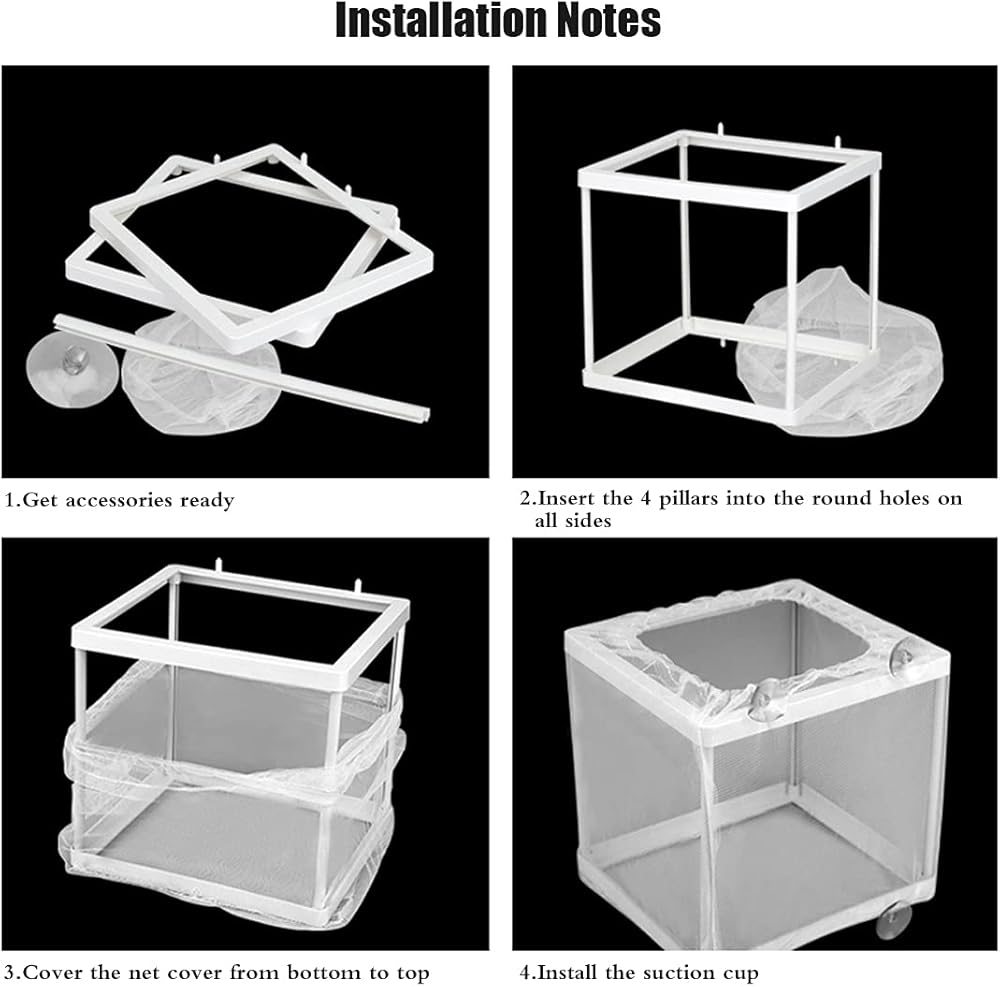 Installation Notes

1.Get accessories ready

2.Insert the 4 pillars into the round holes on all sides

3.Cover the net cover from bottom to top

4.Install the suction cup