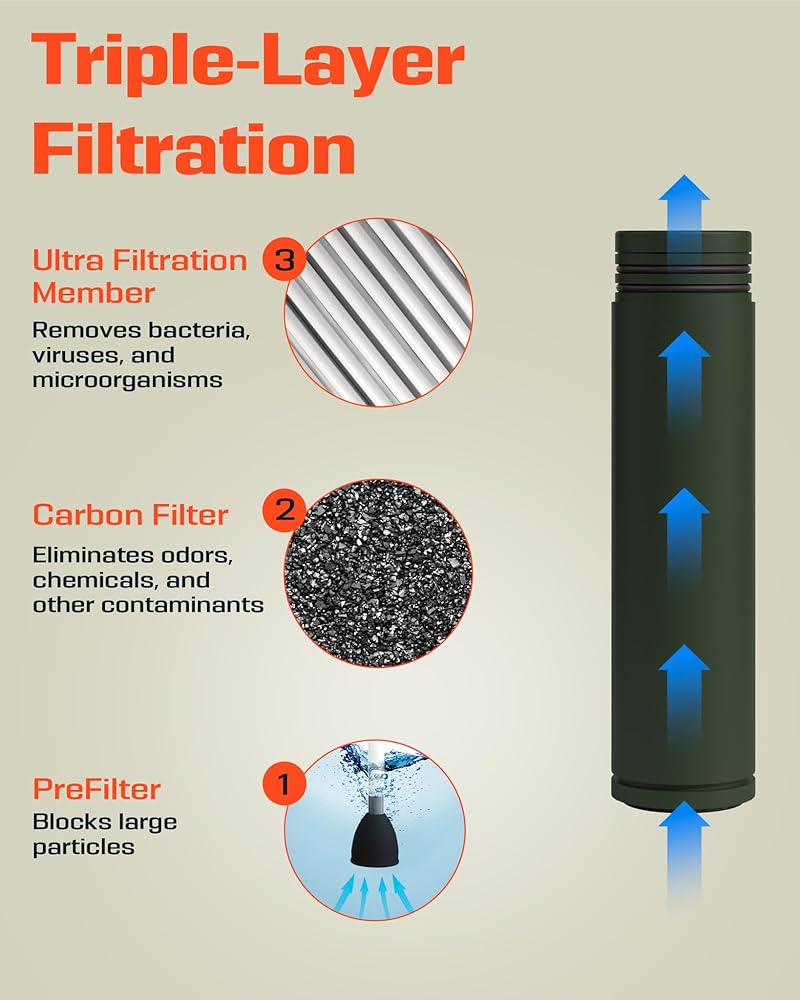 Triple-Layer Filtration

Ultra Filtration Member
3
Removes bacteria, viruses, and microorganisms

Carbon Filter
2
Eliminates odors, chemicals, and other contaminants

PreFilter
1
Blocks large particles