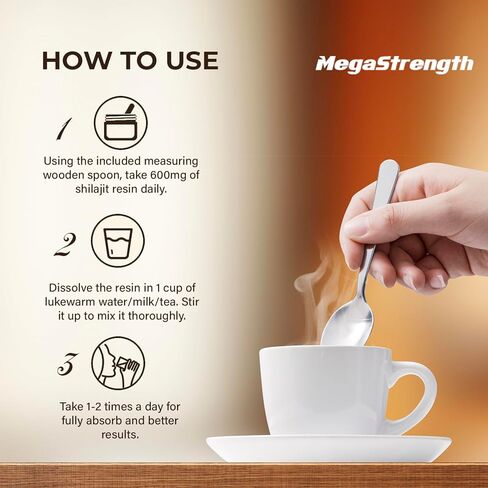 HOW TO USE

MegaStrength

1

Using the included measuring wooden spoon, take 600mg of shilajit resin daily.

2

Dissolve the resin in 1 cup of lukewarm water/milk/tea. Stir it up to mix it thoroughly.

3

Take 1-2 times a day for fully absorb and better results.