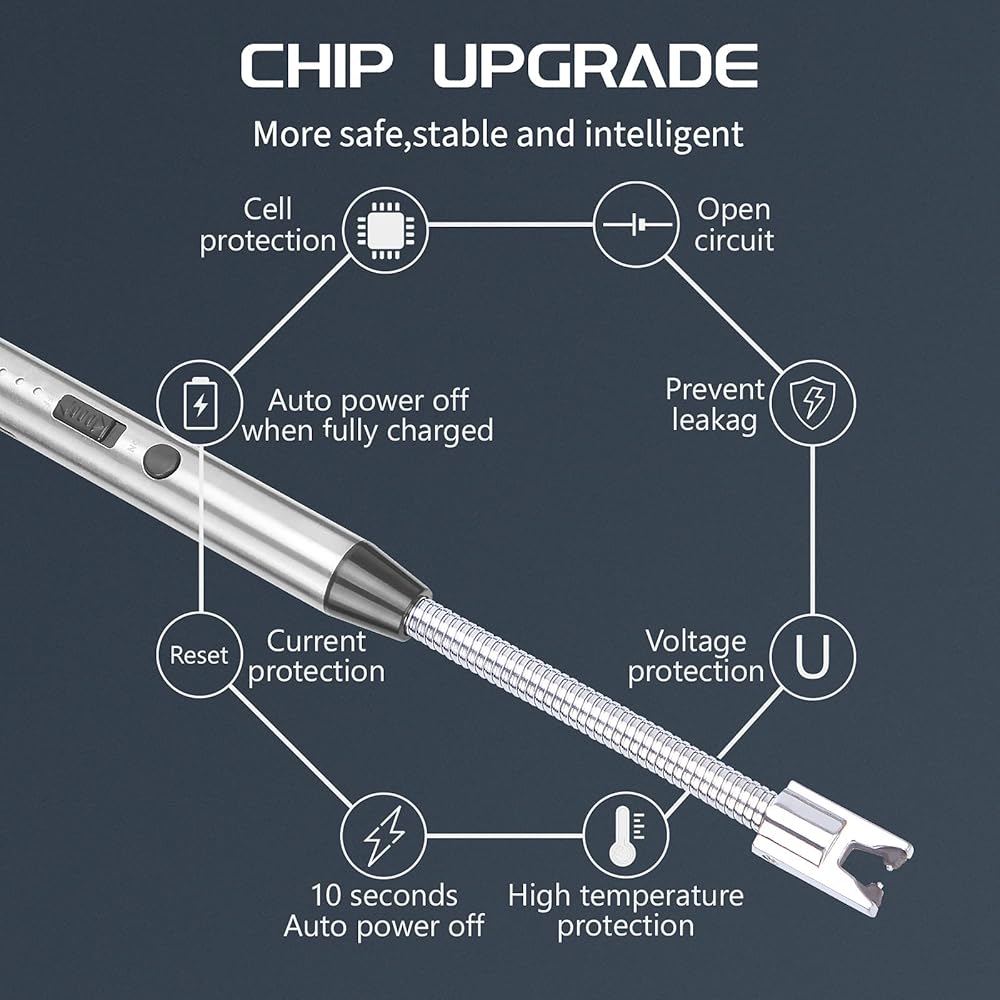 CHIP UPGRADE

More safe,stable and intelligent

Cell protection

Open circuit

Auto power off when fully charged

Prevent leakag

Reset

Current protection

Voltage protection

U

10 seconds Auto power off

High temperature protection