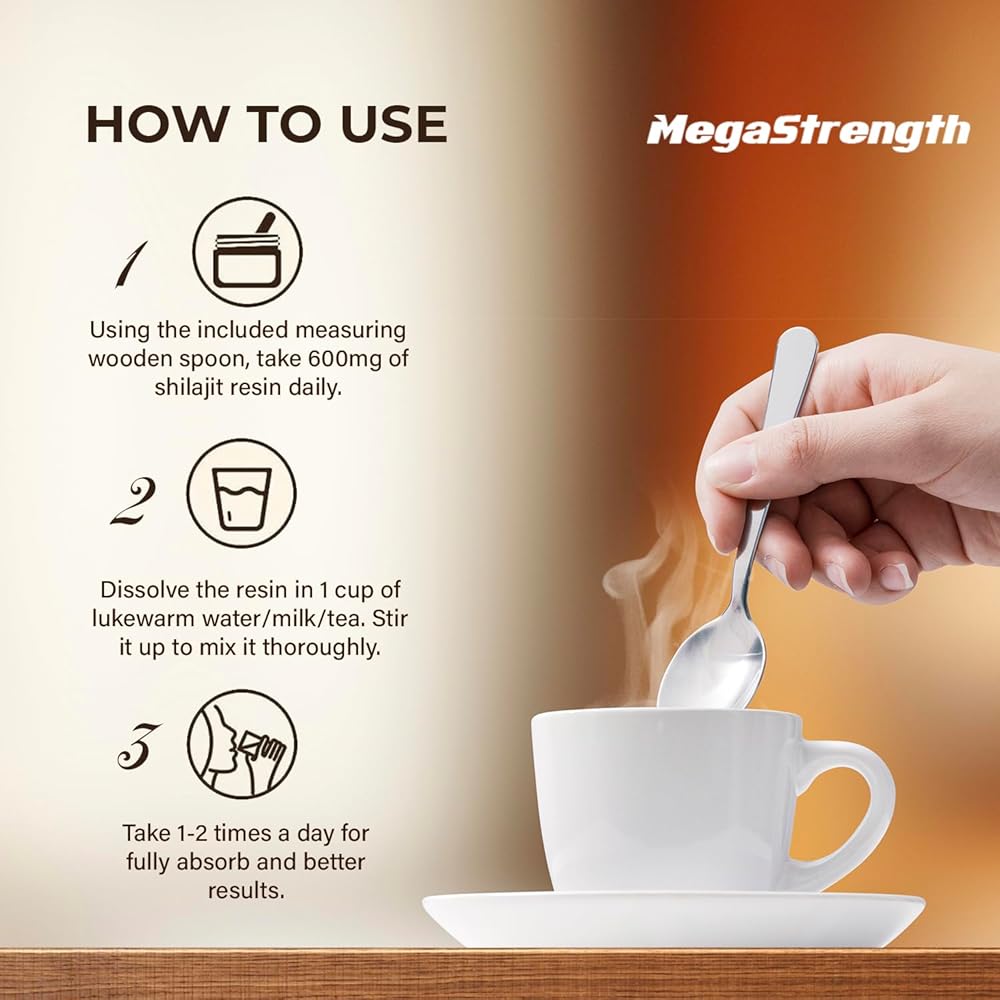 HOW TO USE

MegaStrength

1

Using the included measuring wooden spoon, take 600mg of shilajit resin daily.

2

Dissolve the resin in 1 cup of lukewarm water/milk/tea. Stir it up to mix it thoroughly.

3

Take 1-2 times a day for fully absorb and better results.