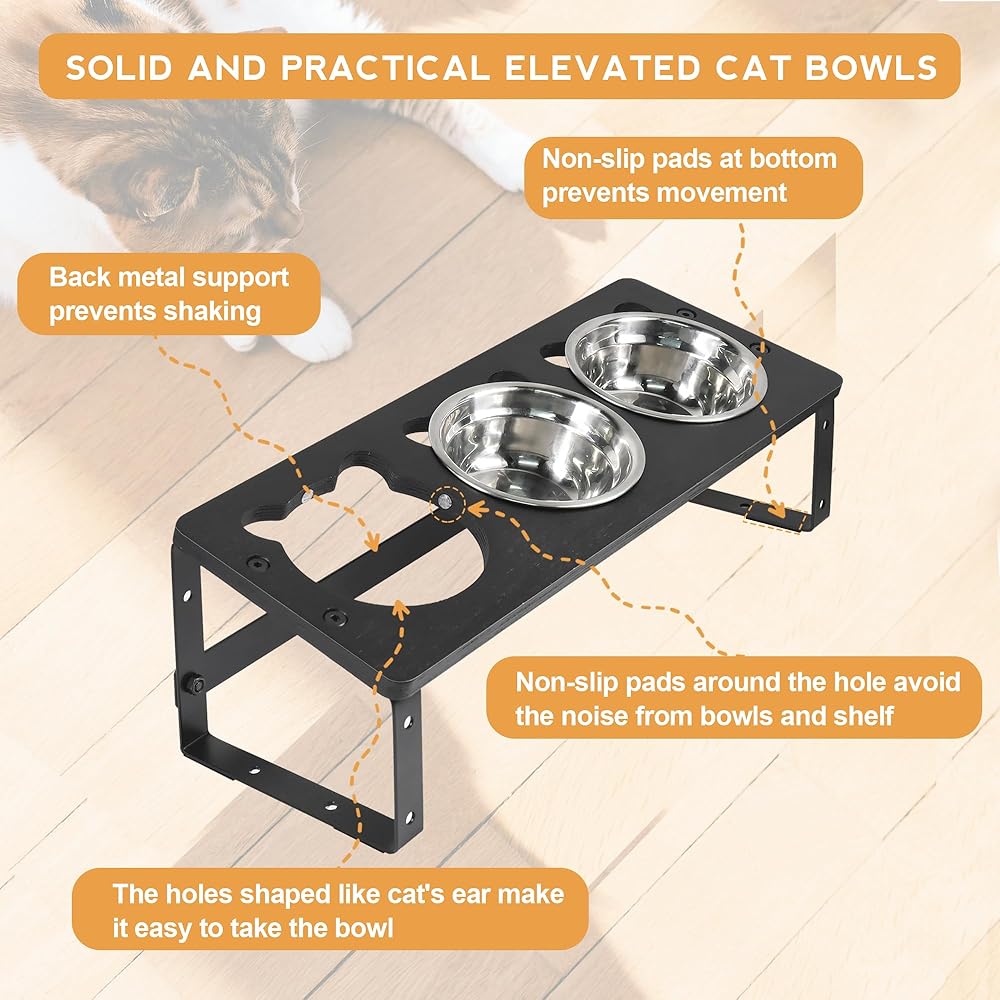 SOLID AND PRACTICAL ELEVATED CAT BOWLS

Non-slip pads at bottom prevents movement

Back metal support prevents shaking

Non-slip pads around the hole avoid the noise from bowls and shelf

The holes shaped like cat's ear make it easy to take the bowl