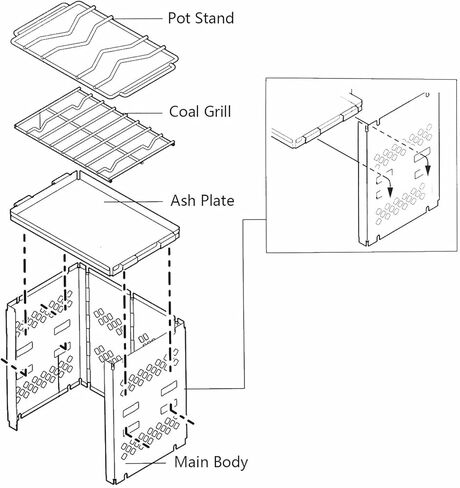 Pot Stand

Coal Grill

Ash Plate

Main Body