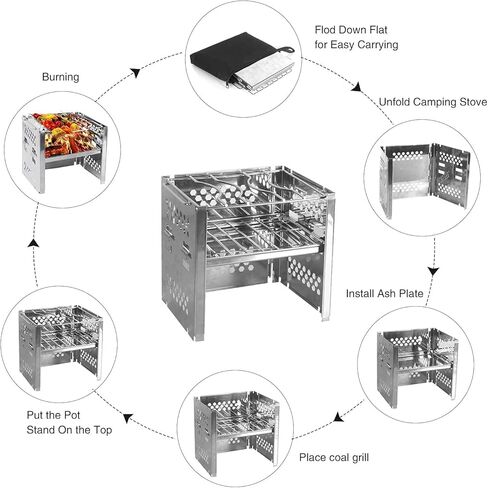 Flod Down Flat
for Easy Carrying

Unfold Camping Stove

Install Ash Plate

Place coal grill

Put the Pot
Stand On the Top

Burning