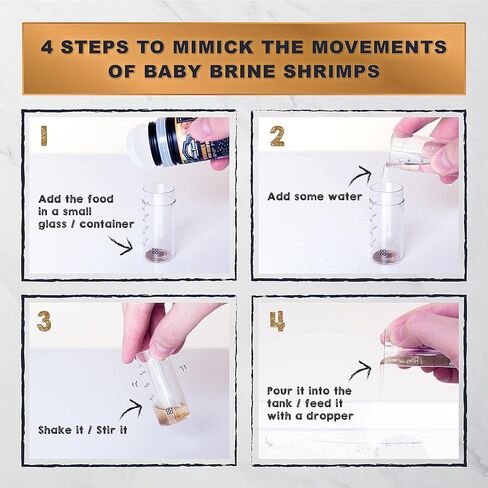 4 STEPS TO MIMICK THE MOVEMENTS OF BABY BRINE SHRIMPS

1

Add the food in a small glass / container

2

Add some water

3

Shake it / Stir it

4

Pour it into the tank / feed it with a dropper