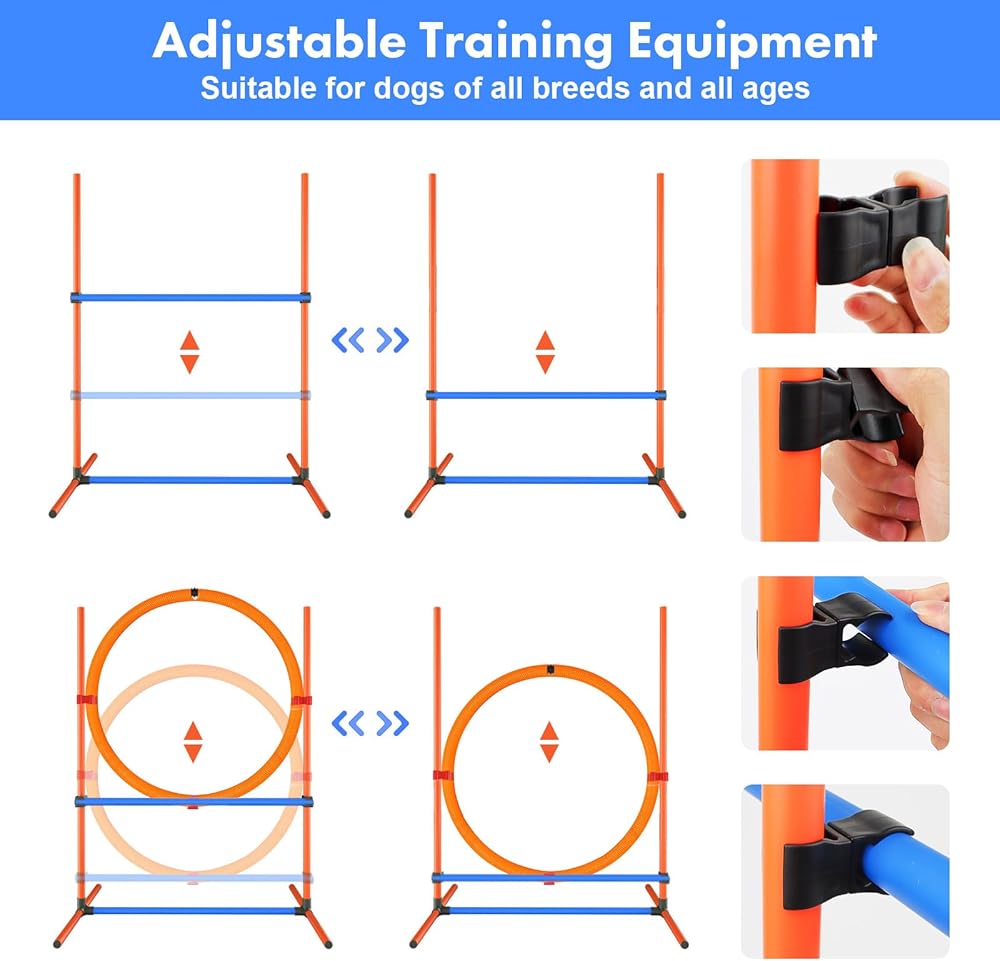 Adjustable Training Equipment
Suitable for dogs of all breeds and all ages