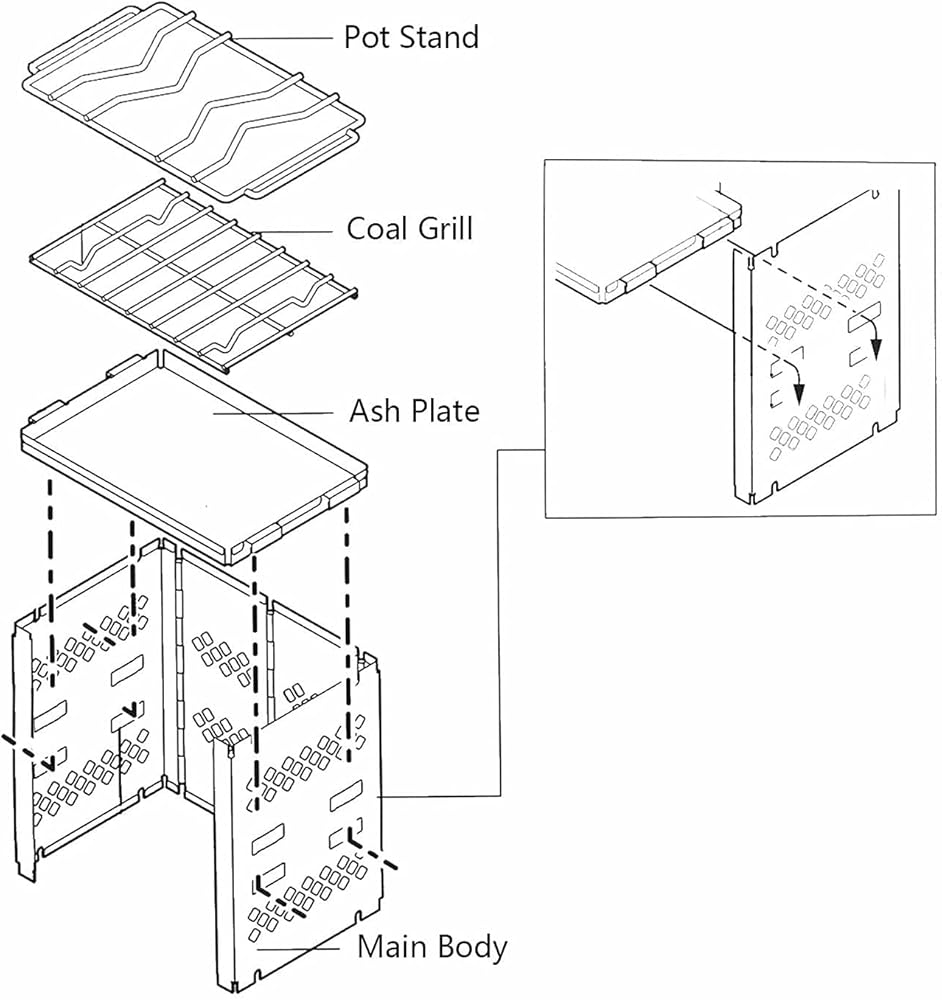 Pot Stand

Coal Grill

Ash Plate

Main Body