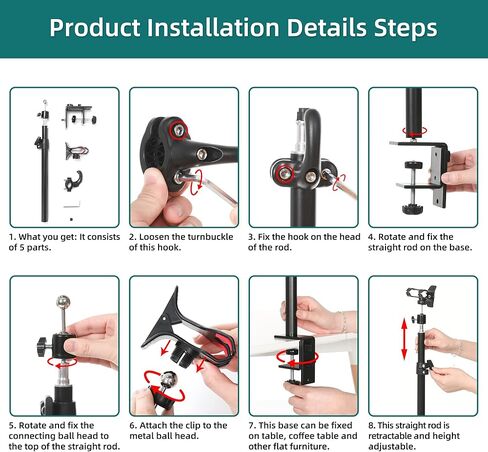 Product Installation Details Steps

1. What you get: It consists of 5 parts.

2. Loosen the turnbuckle of this hook.

3. Fix the hook on the head of the rod.

4. Rotate and fix the straight rod on the base.

5. Rotate and fix the connecting ball head to the top of the straight rod.

6. Attach the clip to the metal ball head.

7. This base can be fixed on table, coffee table and other flat furniture.

8. This straight rod is retractable and height adjustable.