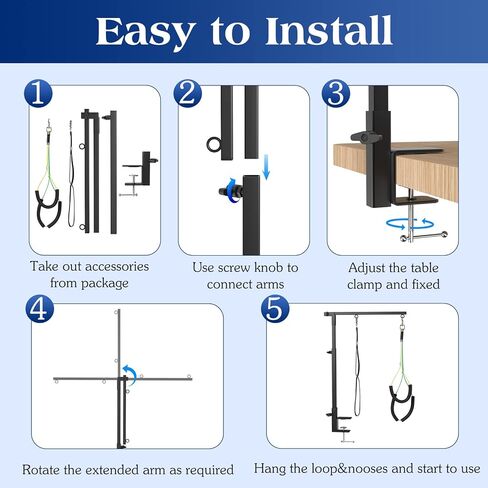 Easy to Install

1

Take out accessories from package

2

Use screw knob to connect arms

3

Adjust the table clamp and fixed

4

Rotate the extended arm as required

5

Hang the loop&nooses and start to use