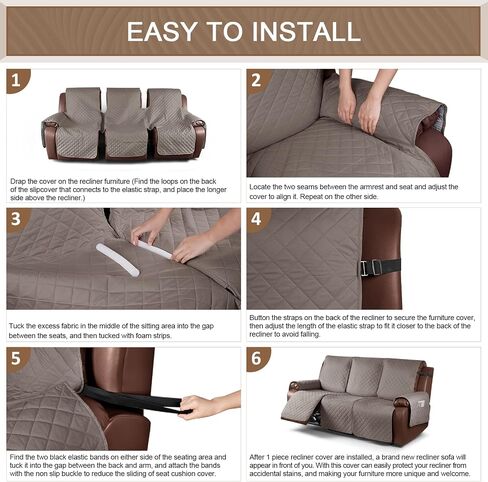 EASY TO INSTALL

1

Drap the cover on the recliner furniture (Find the loops on the back of the slipcover that connects to the elastic strap, and place the longer side above the recliner.)

2

Locate the two seams between the armrest and seat and adjust the cover to align it. Repeat on the other side.

3

Tuck the excess fabric in the middle of the sitting area into the gap between the seats, and then tucked with foam strips.

4

Button the straps on the back of the recliner to secure the furniture cover, then adjust the length of the elastic strap to fit it closer to the back of the recliner to avoid falling.

5

Find the two black elastic bands on either side of the seating area and tuck it into the gap between the back and arm, and attach the bands with the non slip buckle to reduce the sliding of seat cushion cover.

6

After 1 piece recliner cover are installed, a brand new recliner sofa will appear in front of you. With this cover can easily protect your recliner from accidental stains, and making your furniture more unique and welcome.