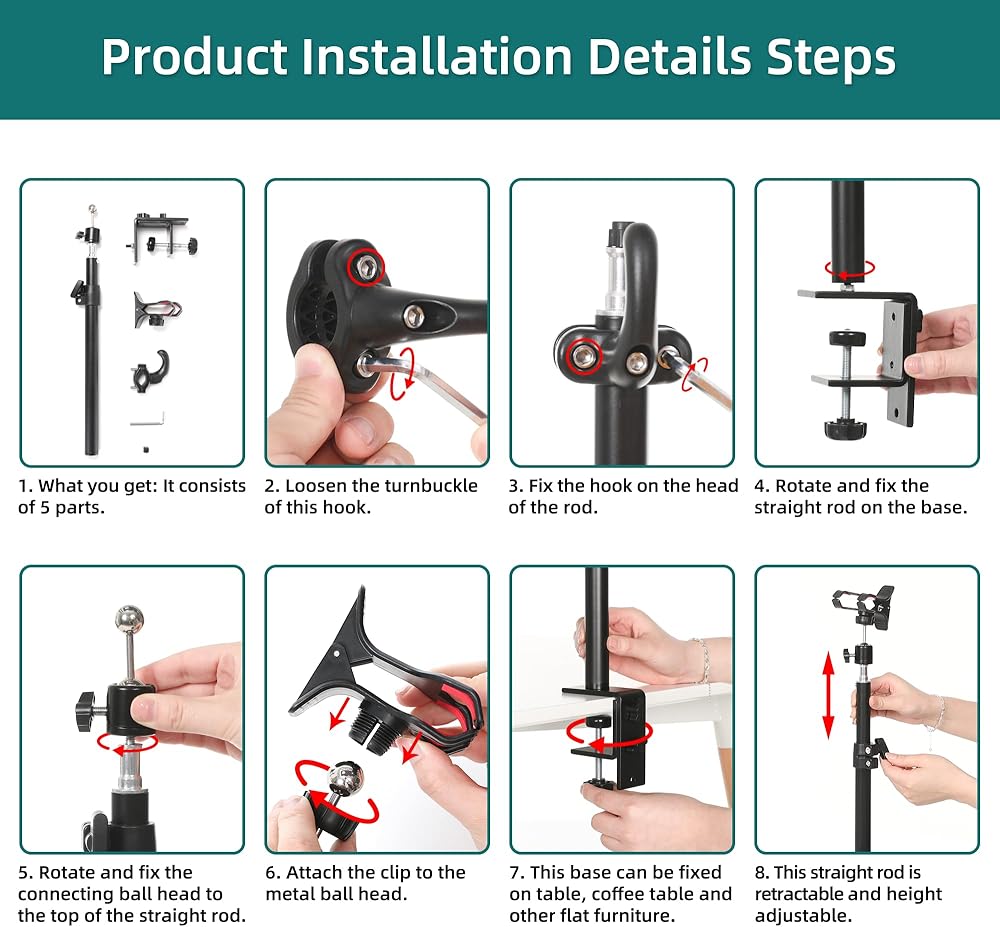 Product Installation Details Steps

1. What you get: It consists of 5 parts.

2. Loosen the turnbuckle of this hook.

3. Fix the hook on the head of the rod.

4. Rotate and fix the straight rod on the base.

5. Rotate and fix the connecting ball head to the top of the straight rod.

6. Attach the clip to the metal ball head.

7. This base can be fixed on table, coffee table and other flat furniture.

8. This straight rod is retractable and height adjustable.