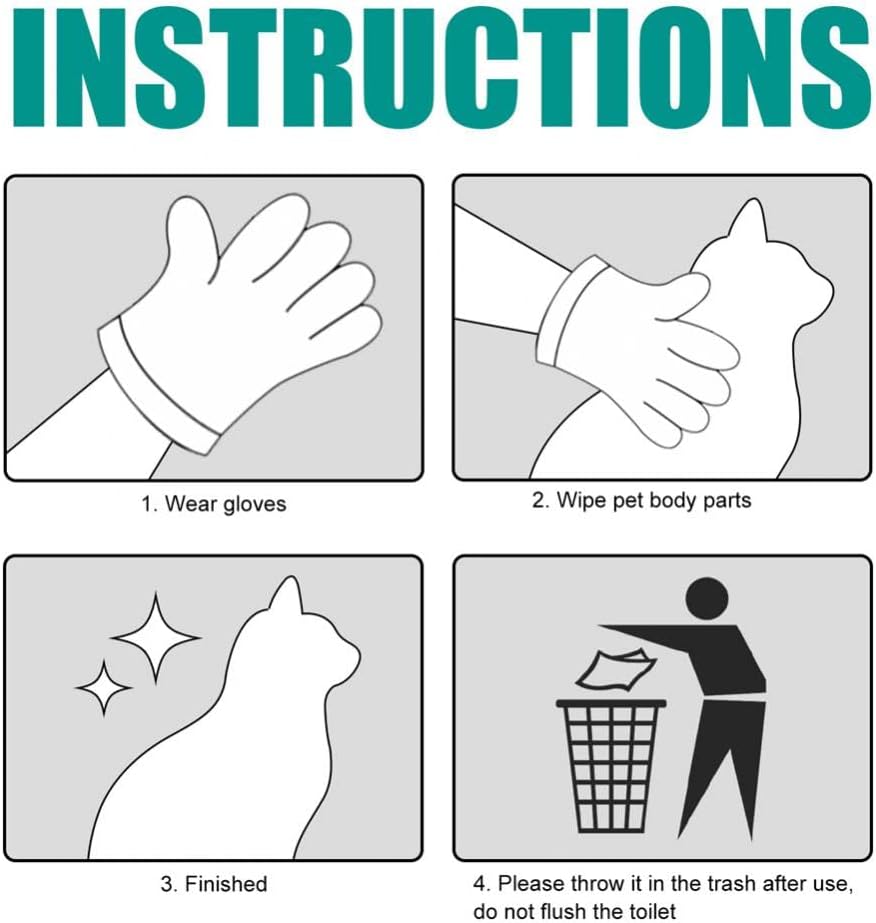 INSTRUCTIONS

1. Wear gloves

2. Wipe pet body parts

3. Finished

4. Please throw it in the trash after use, do not flush the toilet