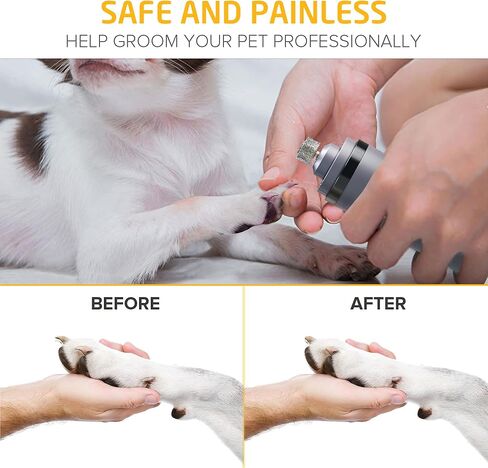 SAFE AND PAINLESS
HELP GROOM YOUR PET PROFESSIONALLY

BEFORE

AFTER