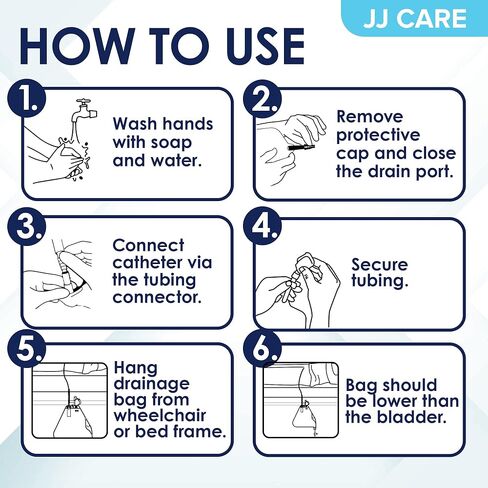 JJ CARE

HOW TO USE

1. Wash hands with soap and water.

2. Remove protective cap and close the drain port.

3. Connect catheter via the tubing connector.

4. Secure tubing.

5. Hang drainage bag from wheelchair or bed frame.

6. Bag should be lower than the bladder.