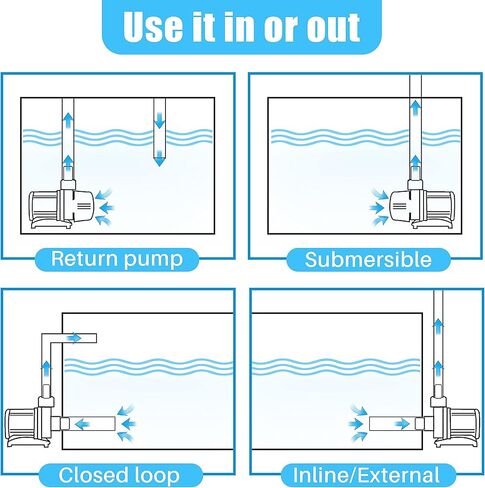 Use it in or out

Return pump

Submersible

Closed loop

Inline/External