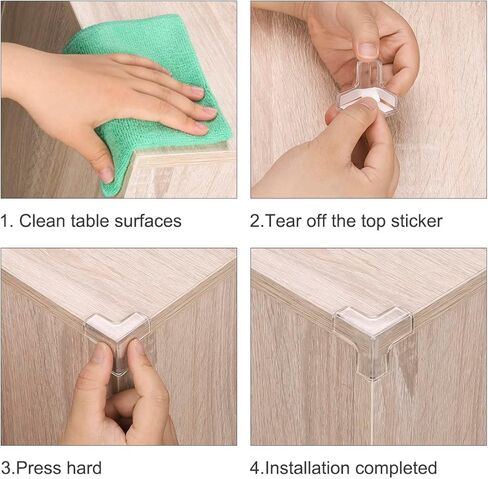 1. Clean table surfaces

2.Tear off the top sticker

3.Press hard

4.Installation completed