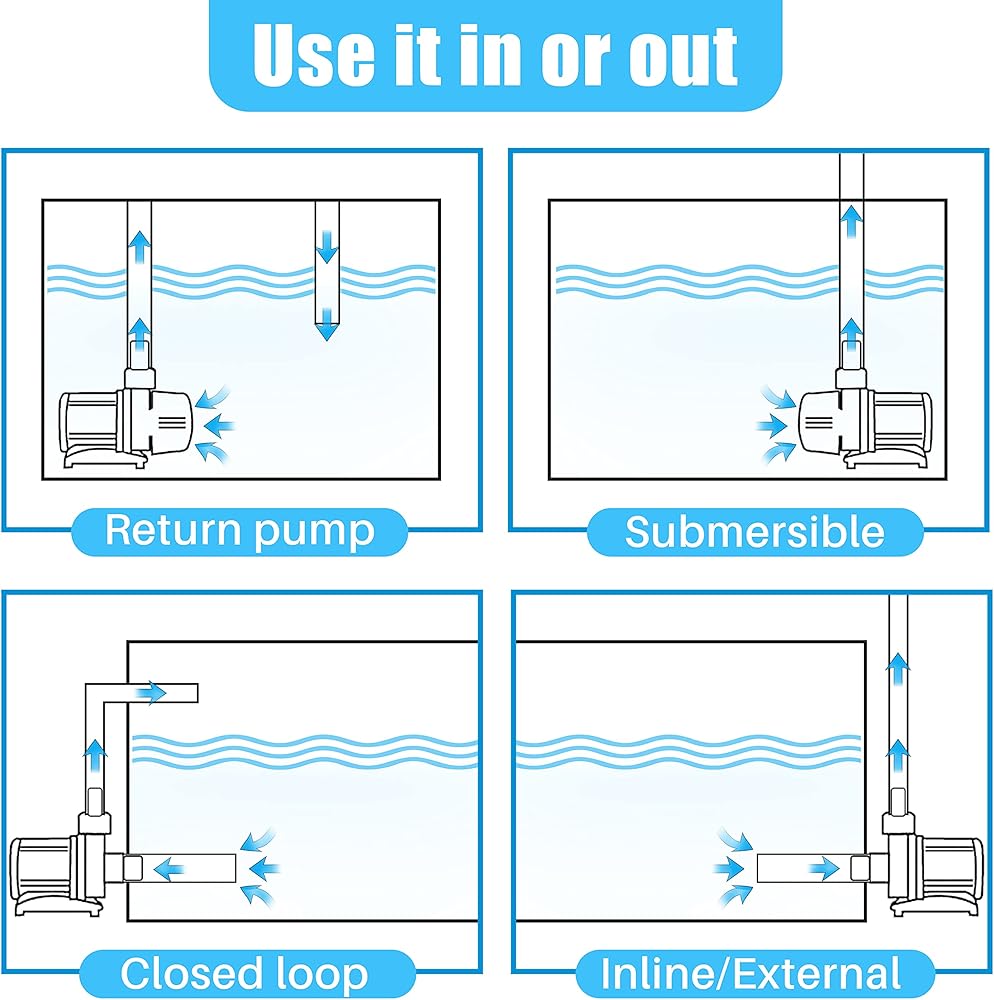 Use it in or out

Return pump

Submersible

Closed loop

Inline/External