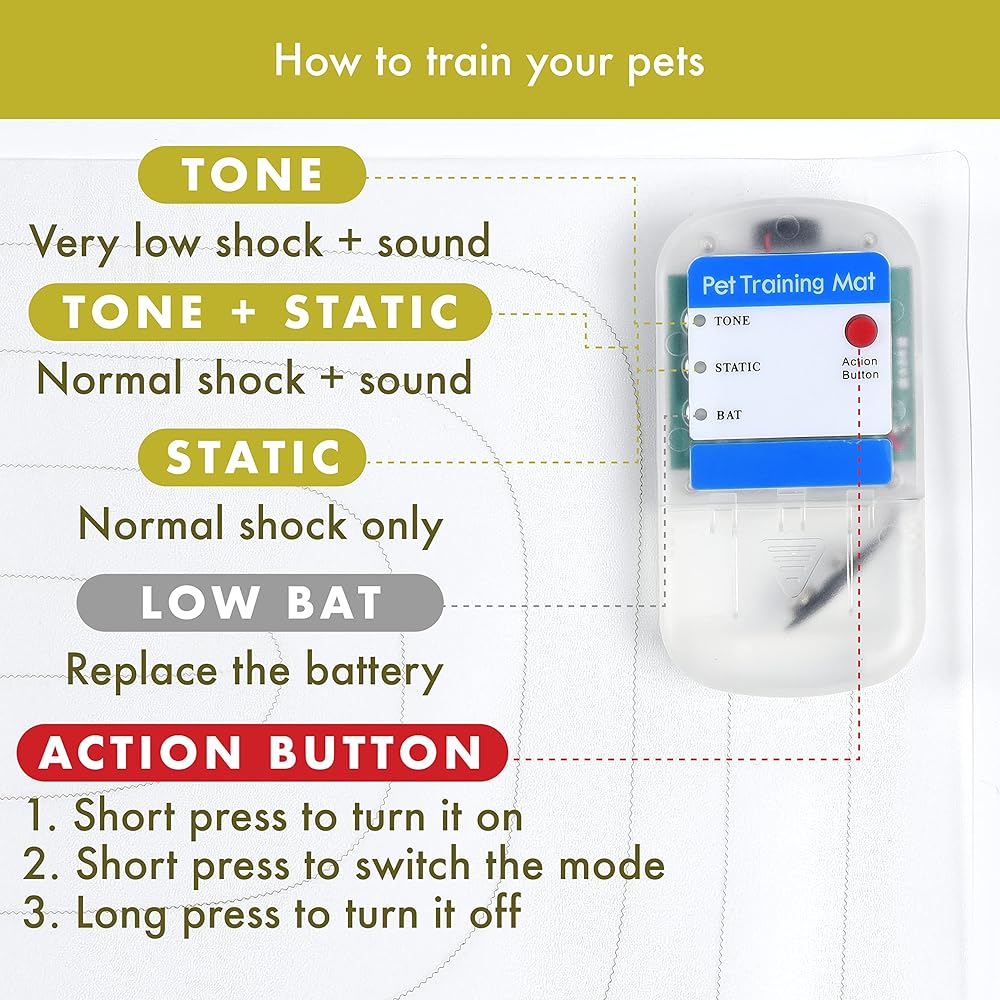 How to train your pets

TONE
Very low shock + sound

TONE + STATIC
Normal shock + sound

STATIC
Normal shock only

LOW BAT
Replace the battery

ACTION BUTTON
1. Short press to turn it on
2. Short press to switch the mode
3. Long press to turn it off

Pet Training Mat
TONE
STATIC
BAT
Action Button