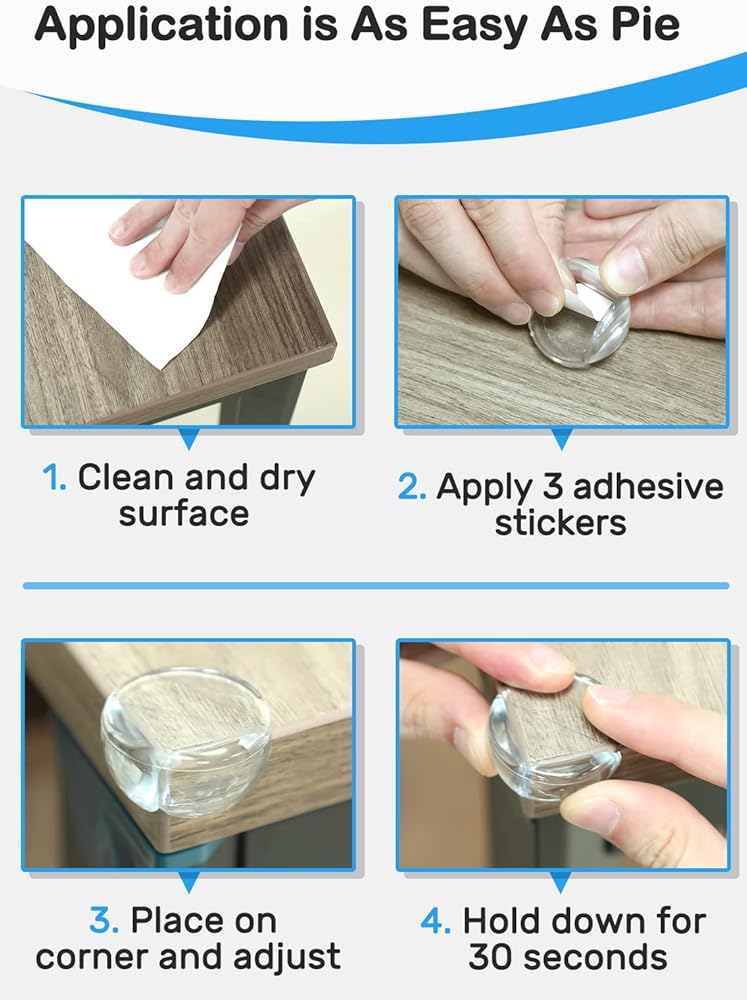 Application is As Easy As Pie

1. Clean and dry surface

2. Apply 3 adhesive stickers

3. Place on corner and adjust

4. Hold down for 30 seconds