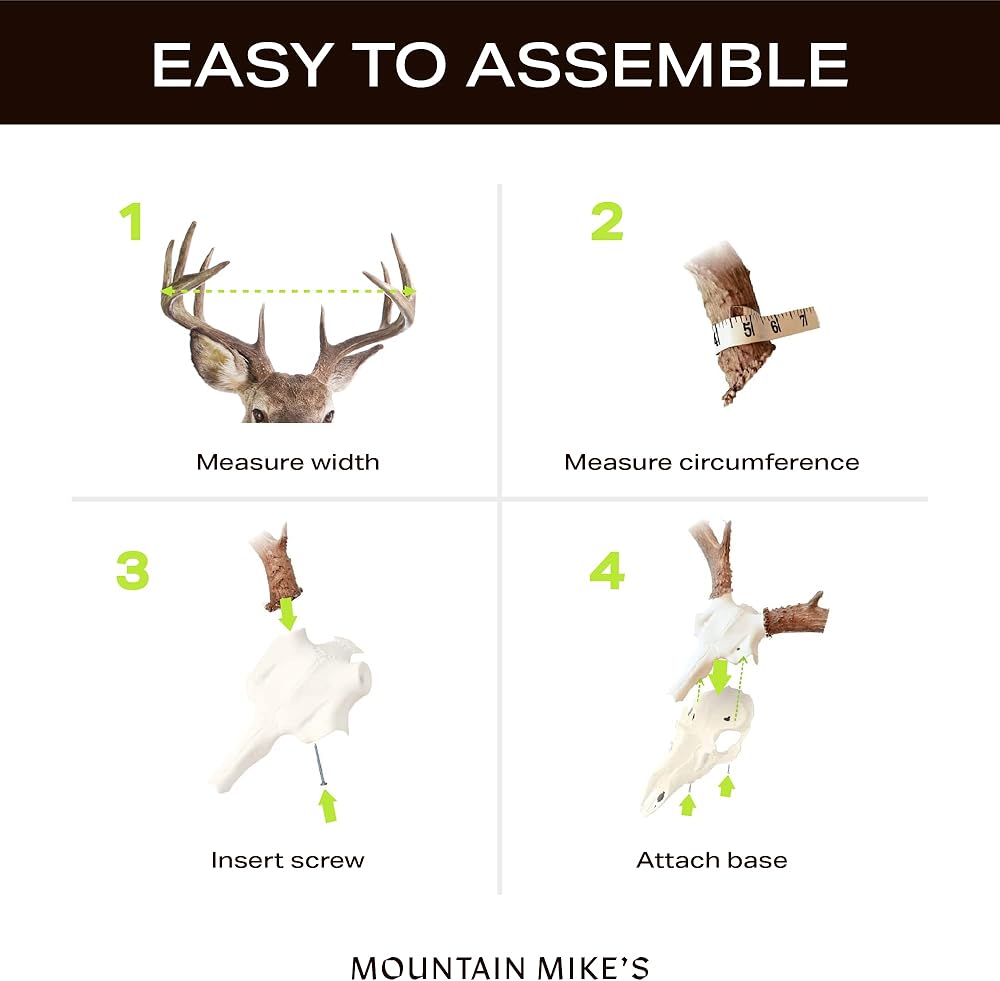 EASY TO ASSEMBLE

1

Measure width

2

5 6 7

Measure circumference

3

Insert screw

4

Attach base

MOUNTAIN MIKE'S