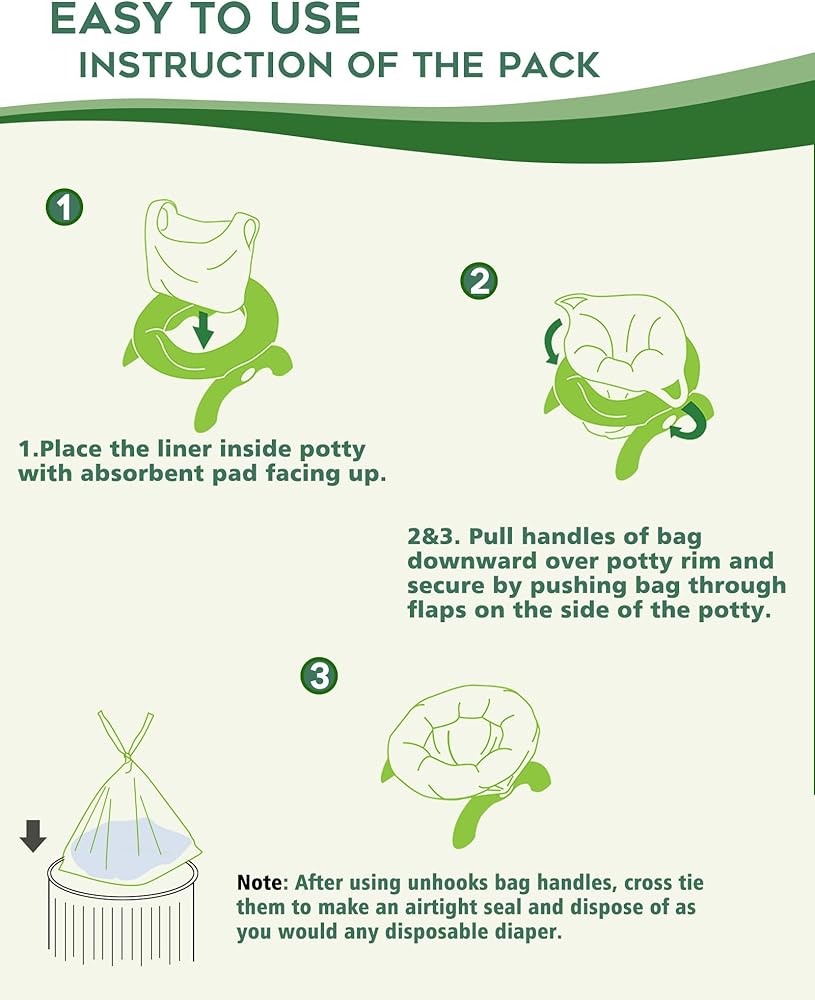 EASY TO USE
INSTRUCTION OF THE PACK

1

1.Place the liner inside potty with absorbent pad facing up.

2

2&3. Pull handles of bag downward over potty rim and secure by pushing bag through flaps on the side of the potty.

3

Note: After using unhooks bag handles, cross tie them to make an airtight seal and dispose of as you would any disposable diaper.