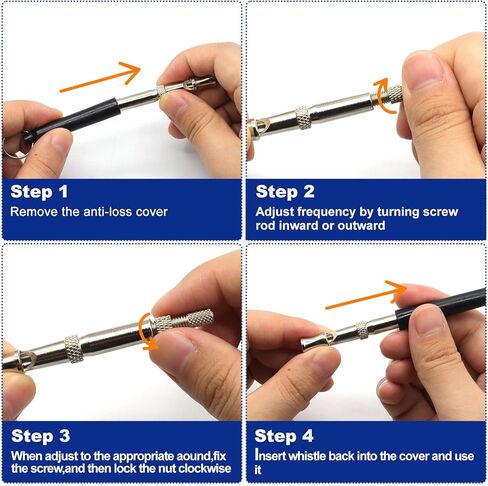 Step 1
Remove the anti-loss cover

Step 2
Adjust frequency by turning screw rod inward or outward

Step 3
When adjust to the appropriate aound,fix the screw,and then lock the nut clockwise

Step 4
Insert whistle back into the cover and use it