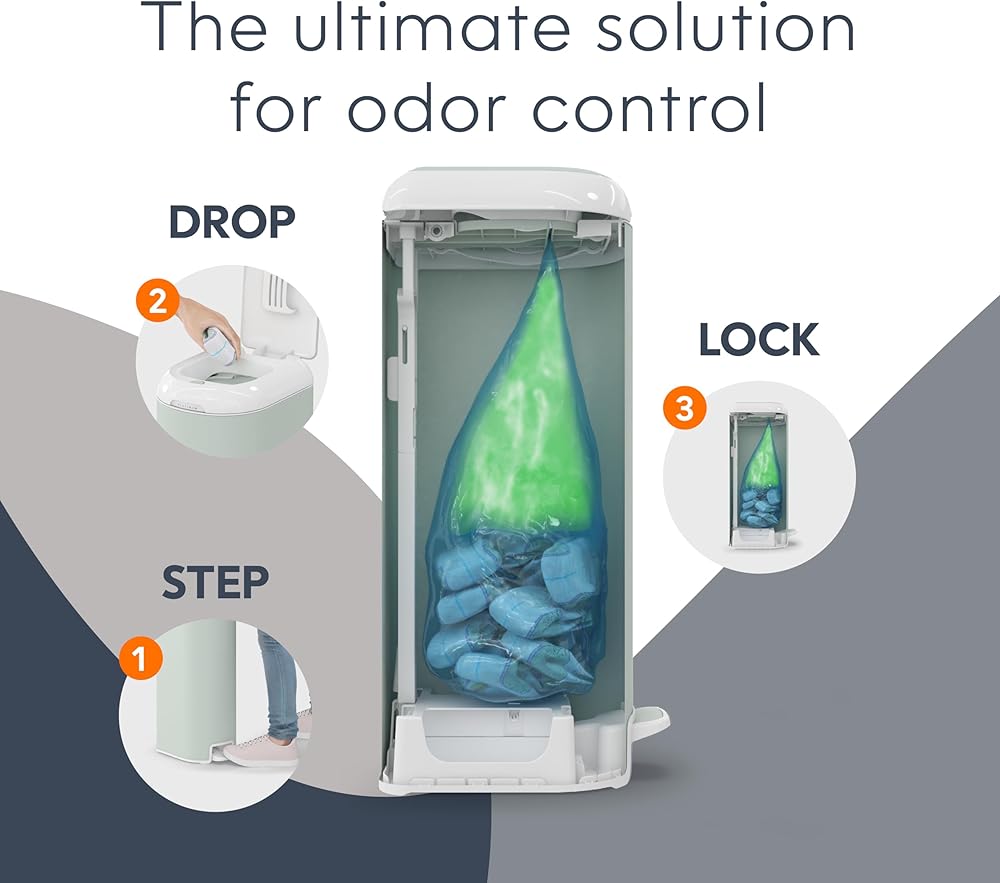 The ultimate solution for odor control

DROP

2

LOCK

3

STEP

1