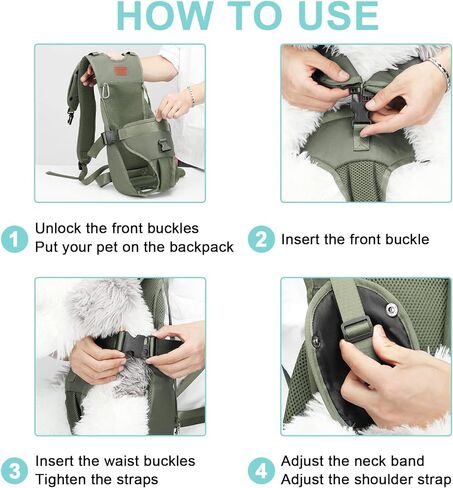 HOW TO USE

1 Unlock the front buckles
Put your pet on the backpack

2 Insert the front buckle

3 Insert the waist buckles
Tighten the straps

4 Adjust the neck band
Adjust the shoulder strap