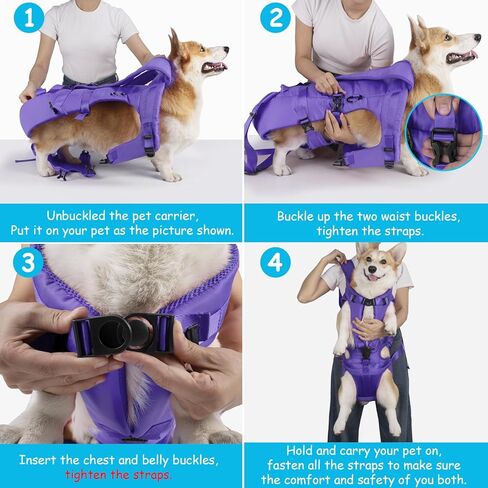 1

Unbuckled the pet carrier,
Put it on your pet as the picture shown.

2

Buckle up the two waist buckles,
tighten the straps.

3

Insert the chest and belly buckles,
tighten the straps.

4

Hold and carry your pet on,
fasten all the straps to make sure
the comfort and safety of you both.