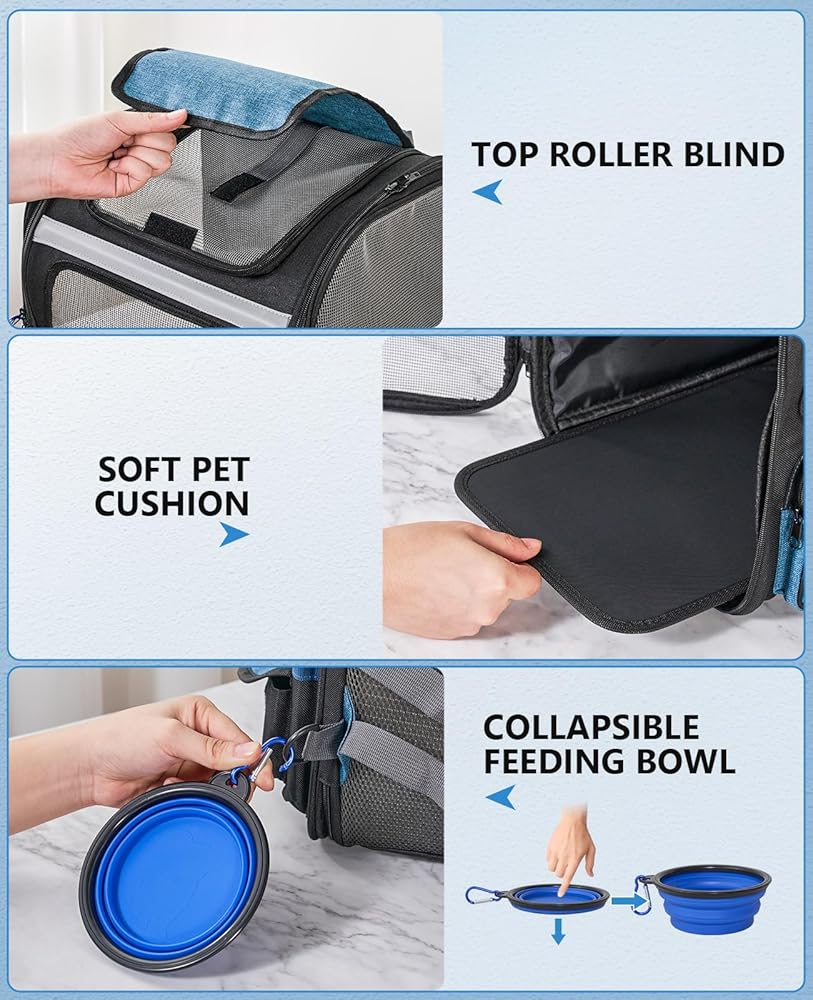 TOP ROLLER BLIND

SOFT PET CUSHION

COLLAPSIBLE FEEDING BOWL