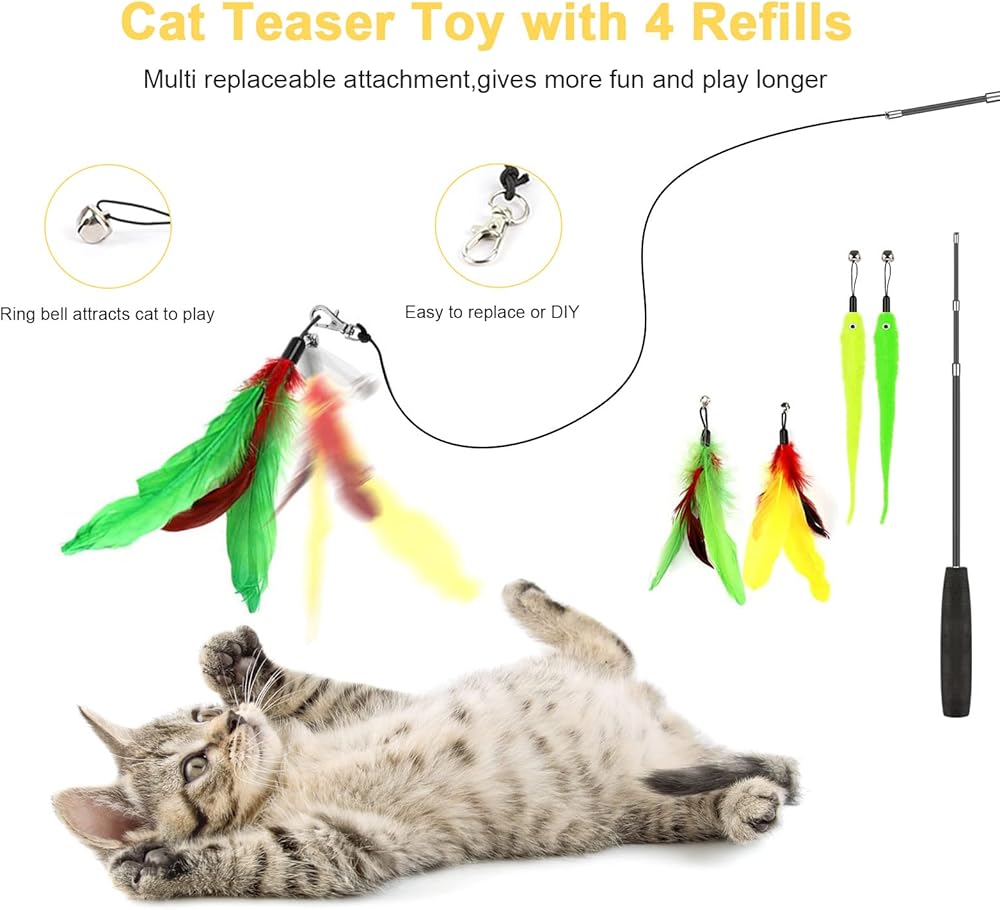 Cat Teaser Toy with 4 Refills

Multi replaceable attachment,gives more fun and play longer

Ring bell attracts cat to play

Easy to replace or DIY