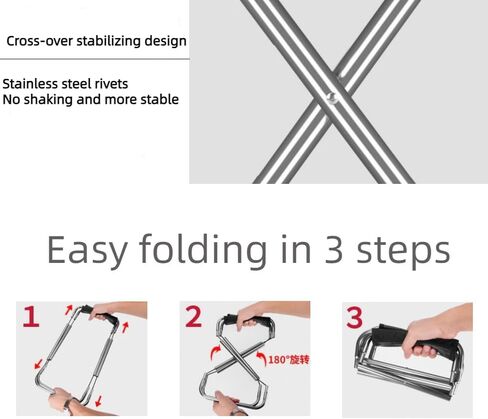 Cross-over stabilizing design

Stainless steel rivets
No shaking and more stable

Easy folding in 3 steps

1

2

180°旋转

3