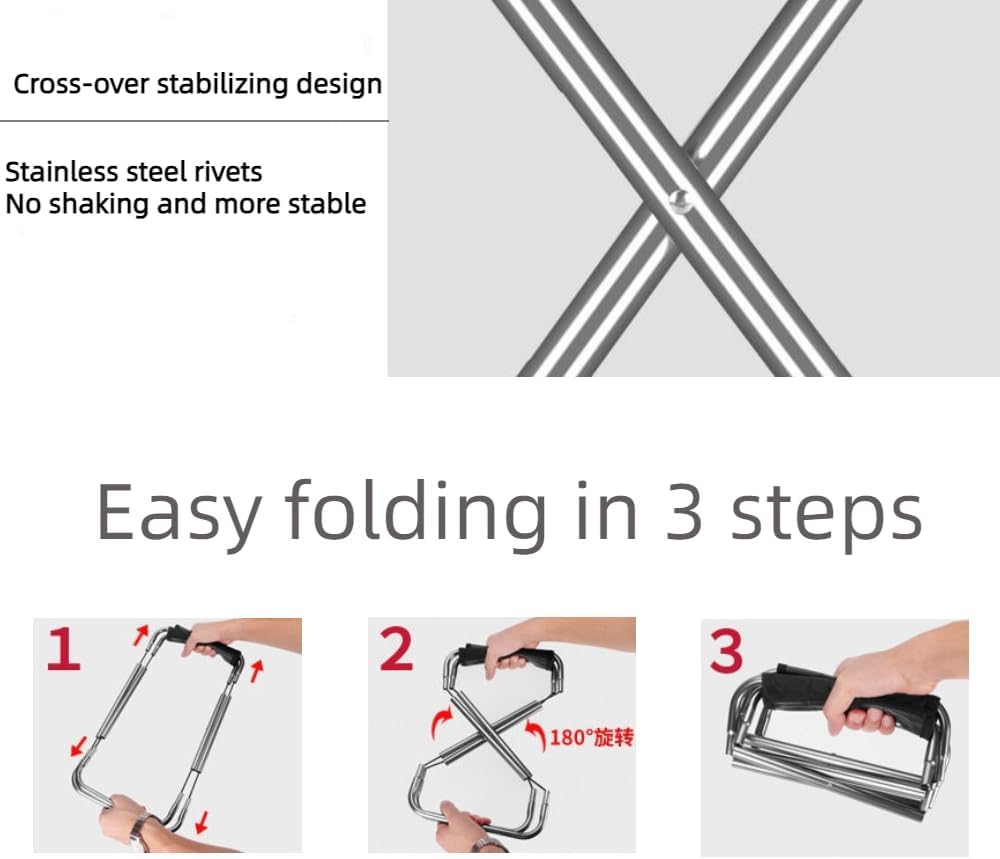 Cross-over stabilizing design

Stainless steel rivets
No shaking and more stable

Easy folding in 3 steps

1

2

180°旋转

3