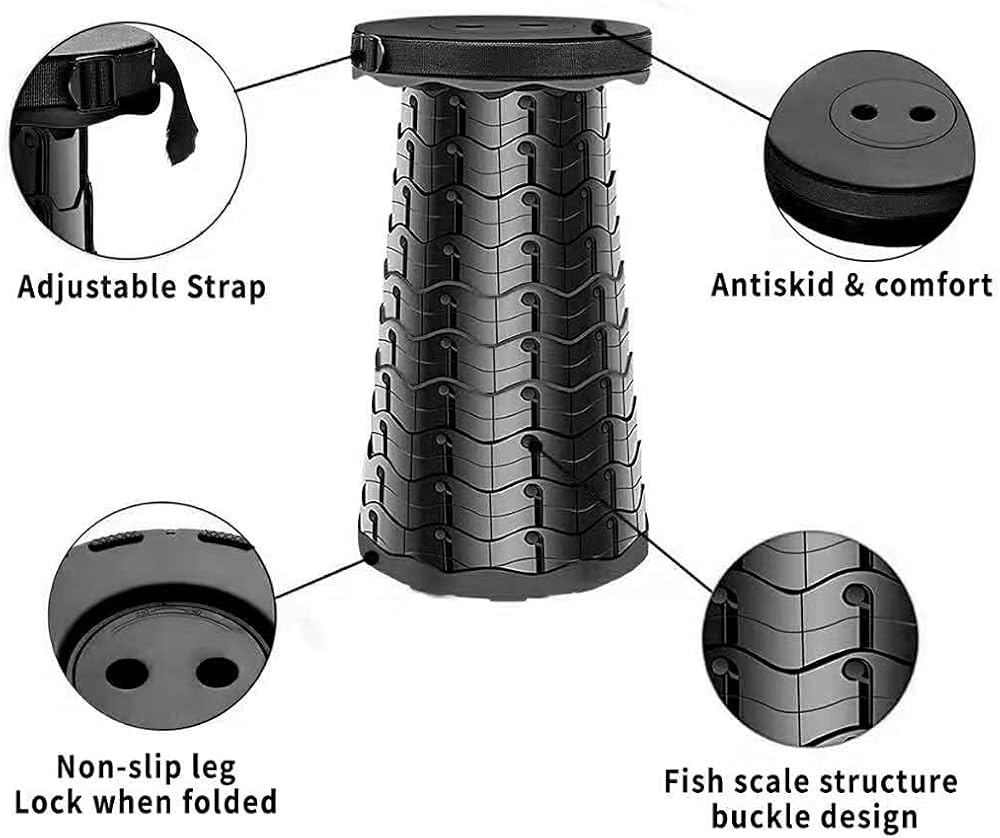 Adjustable Strap

Antiskid & comfort

Non-slip leg
Lock when folded

Fish scale structure
buckle design