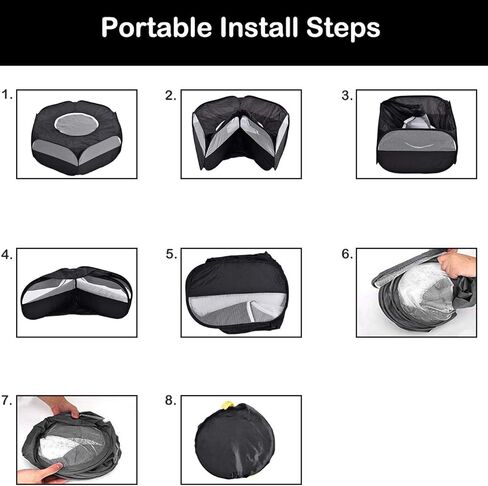 Portable Install Steps

1.

2.

3.

4.

5.

6.

7.

8.