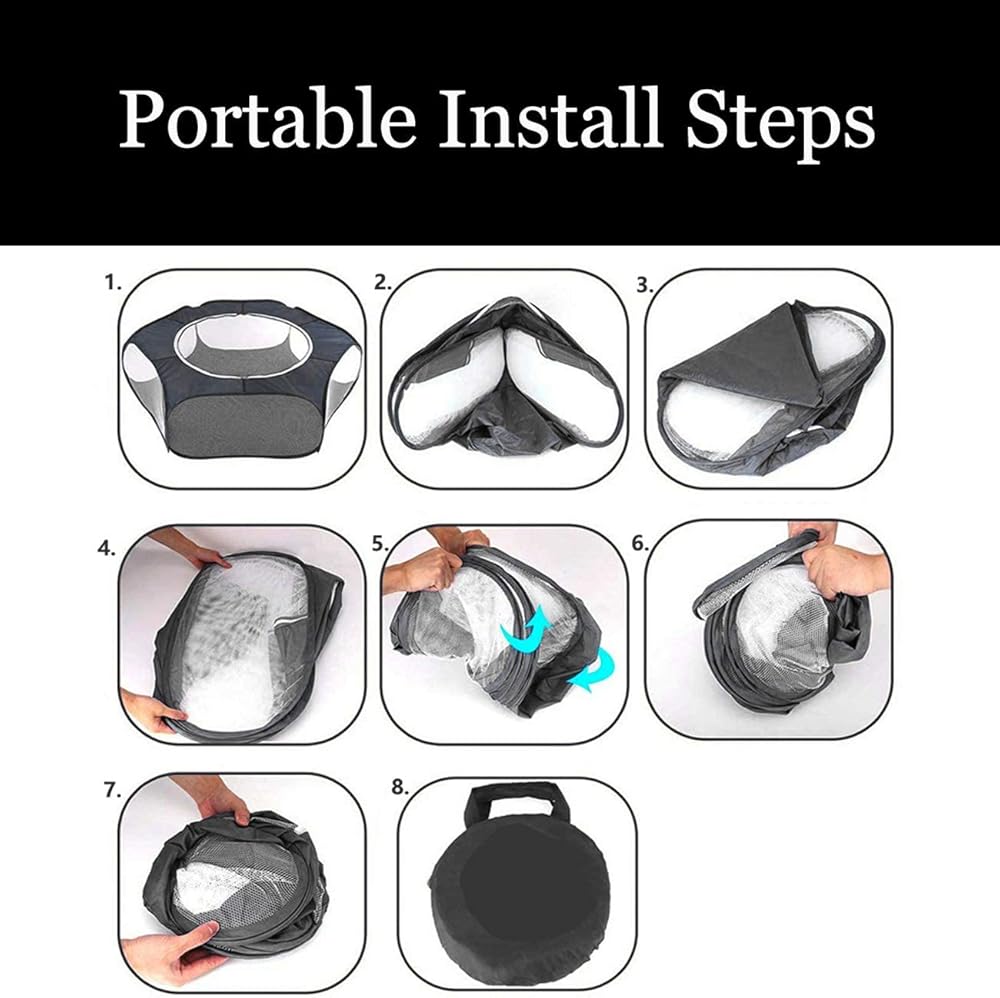 Portable Install Steps

1.

2.

3.

4.

5.

6.

7.

8.