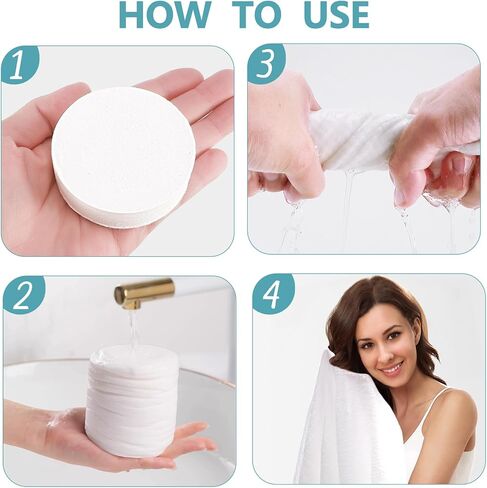 HOW TO USE

1

3

2

4