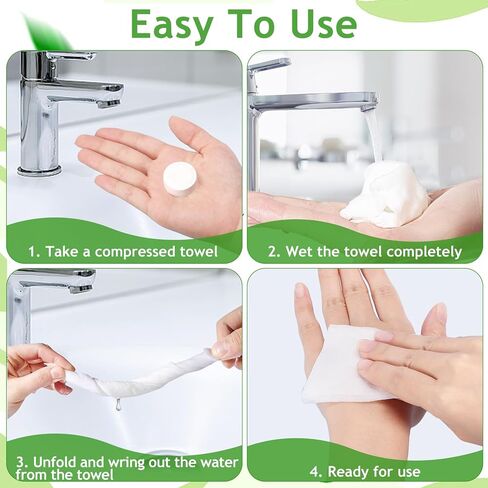 Easy To Use

1. Take a compressed towel

2. Wet the towel completely

3. Unfold and wring out the water from the towel

4. Ready for use