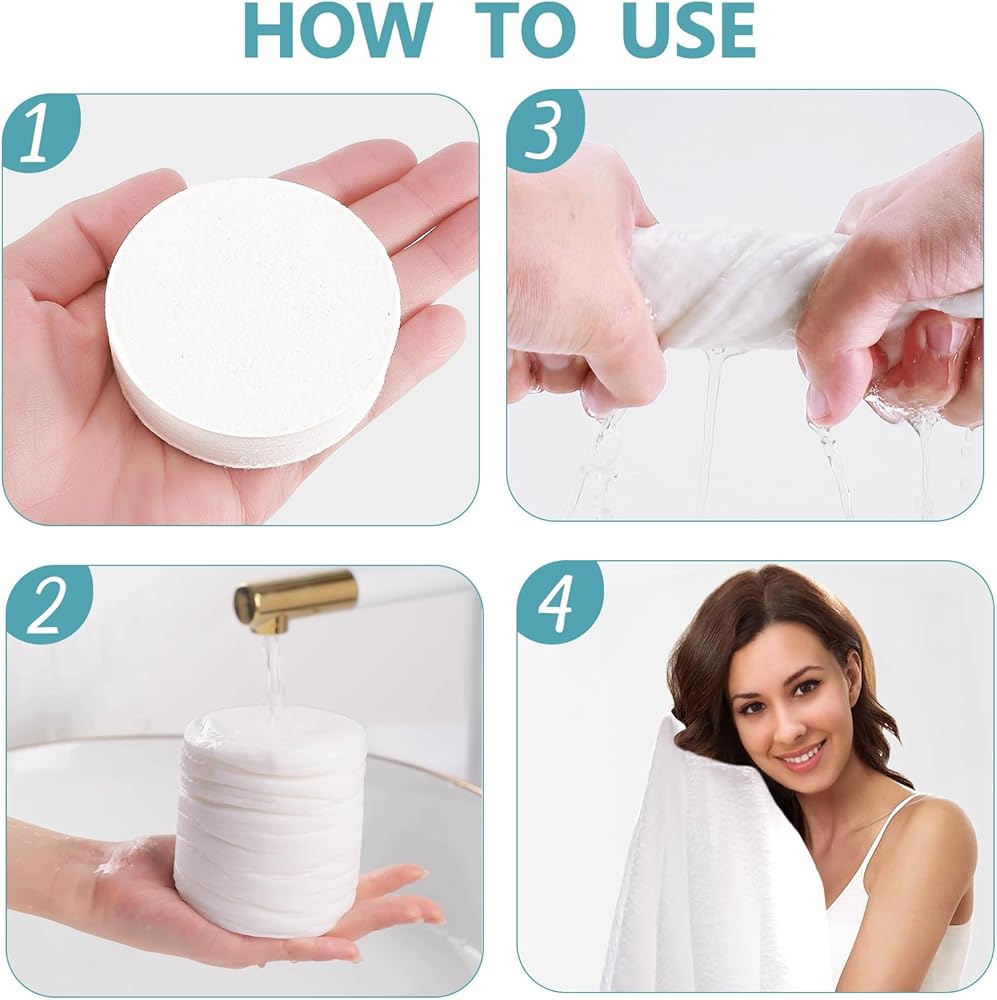 HOW TO USE

1

3

2

4