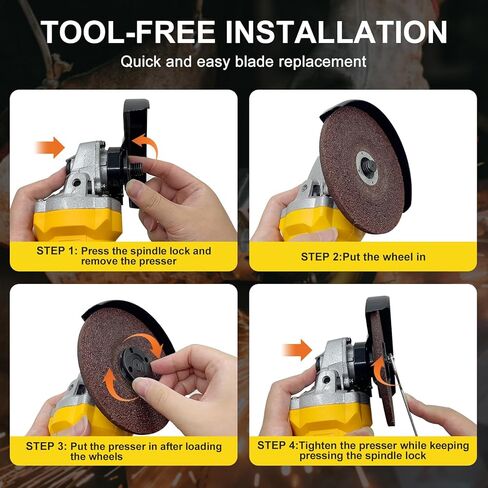 TOOL-FREE INSTALLATION

Quick and easy blade replacement

STEP 1: Press the spindle lock and remove the presser

STEP 2:Put the wheel in

STEP 3: Put the presser in after loading the wheels

STEP 4:Tighten the presser while keeping pressing the spindle lock