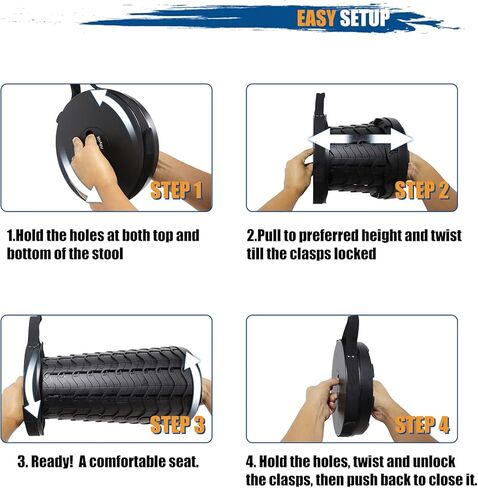 EASY SETUP

STEP 1

1.Hold the holes at both top and bottom of the stool

STEP 2

2.Pull to preferred height and twist till the clasps locked

STEP 3

3. Ready! A comfortable seat.

STEP 4

4. Hold the holes, twist and unlock the clasps, then push back to close it.