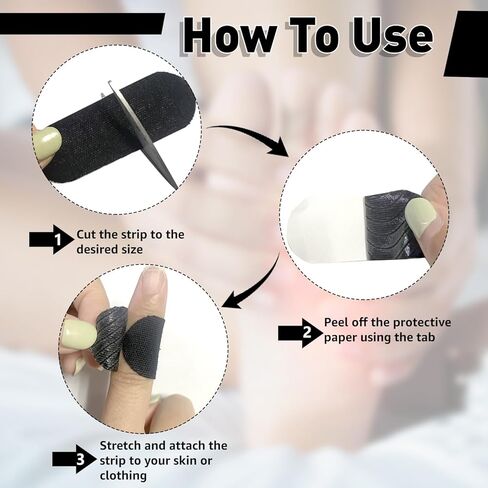 How To Use

1 Cut the strip to the desired size

2 Peel off the protective paper using the tab

3 Stretch and attach the strip to your skin or clothing