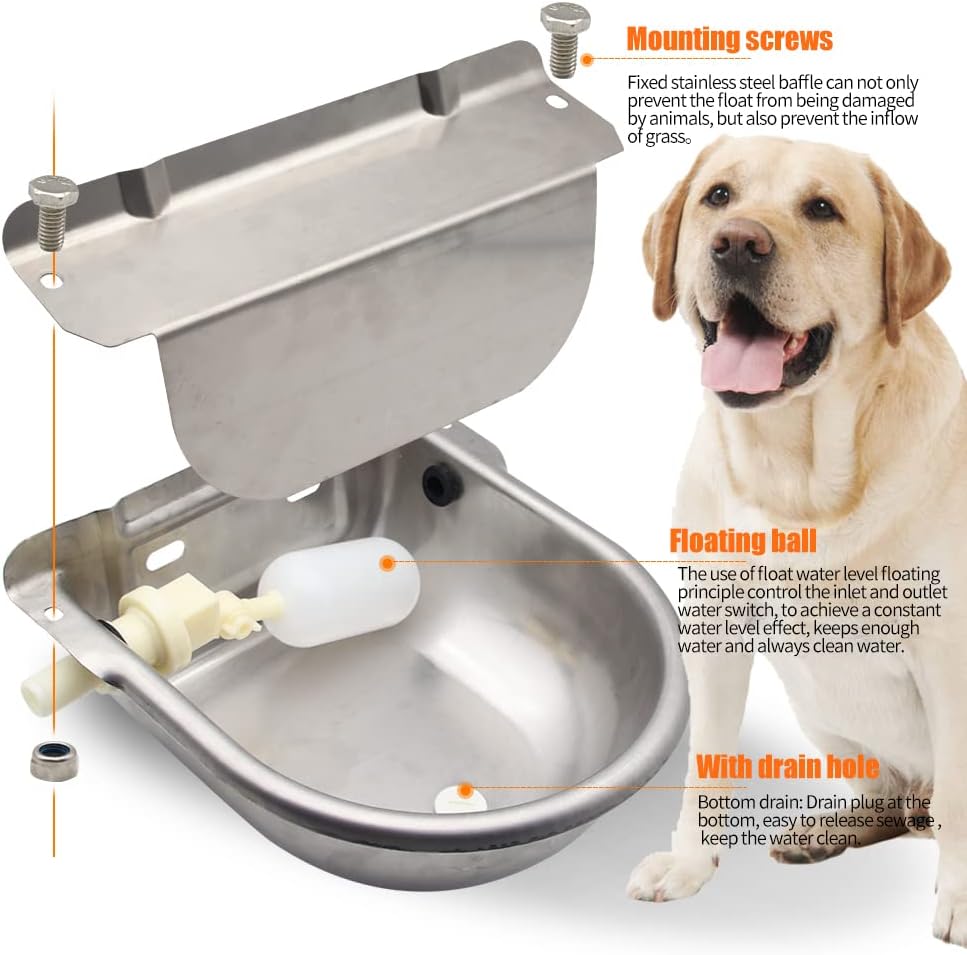 Mounting screws

Fixed stainless steel baffle can not only prevent the float from being damaged by animals, but also prevent the inflow of grass。

Floating ball

The use of float water level floating principle control the inlet and outlet water switch, to achieve a constant water level effect, keeps enough water and always clean water.

With drain hole

Bottom drain: Drain plug at the bottom, easy to release sewage , keep the water clean.