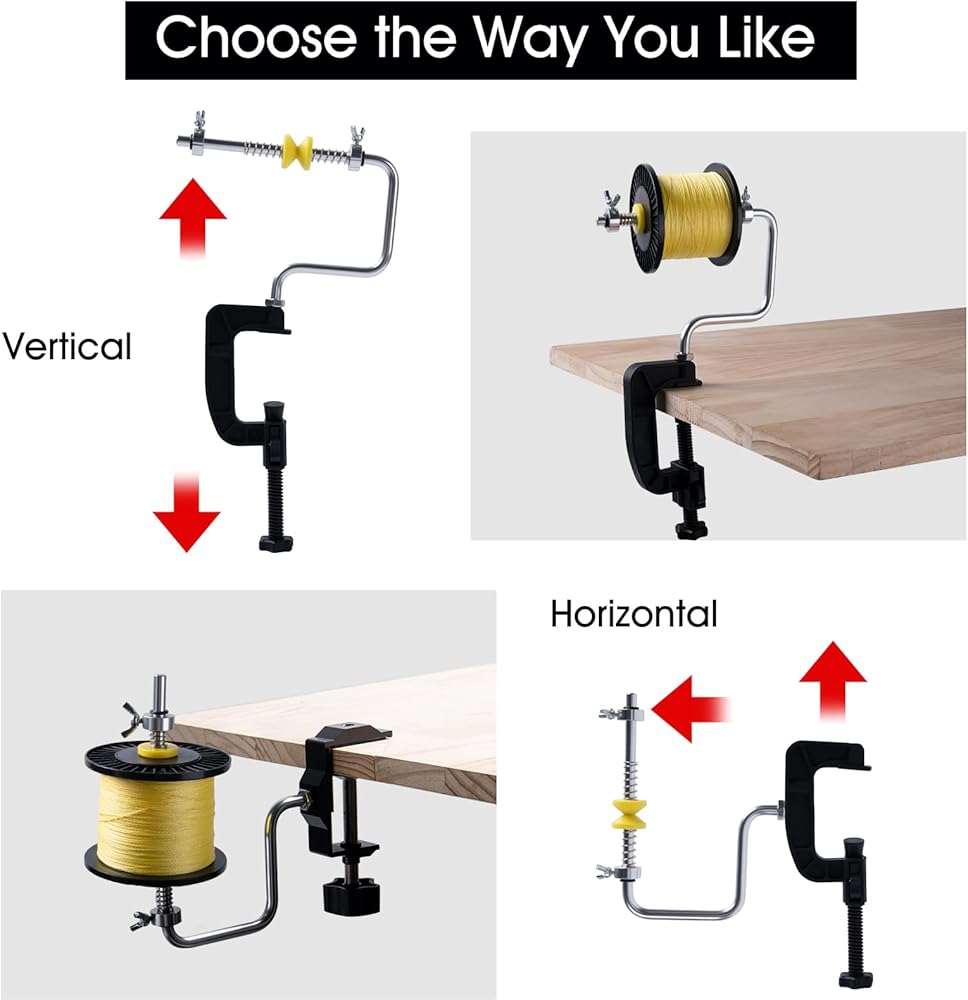 Choose the Way You Like

Vertical

Horizontal