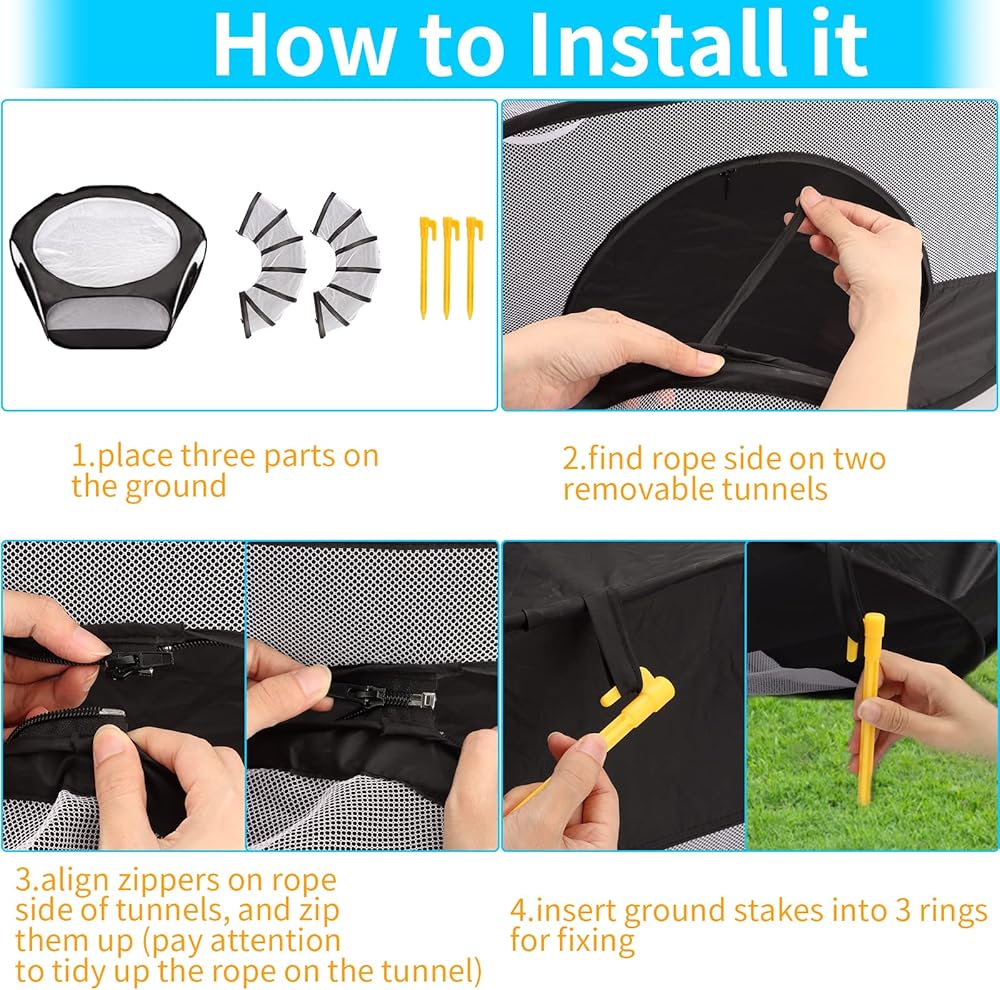 How to Install it

1.place three parts on the ground

2.find rope side on two removable tunnels

3.align zippers on rope side of tunnels, and zip them up (pay attention to tidy up the rope on the tunnel)

4.insert ground stakes into 3 rings for fixing