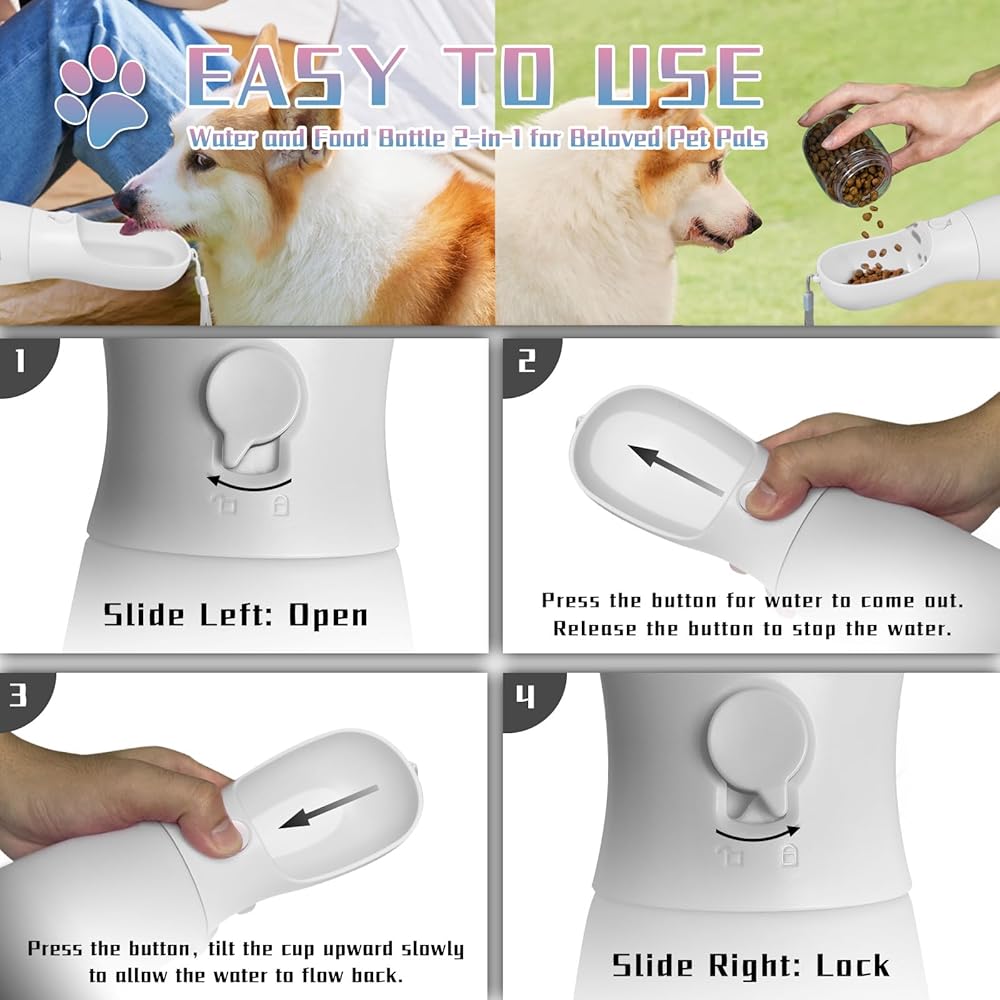 EASY TO USE

Water and Food Bottle 2-in-1 for Beloved Pet Pals

1

Slide Left: Open

2

Press the button for water to come out. Release the button to stop the water.

3

Press the button, tilt the cup upward slowly to allow the water to flow back.

4

Slide Right: Lock