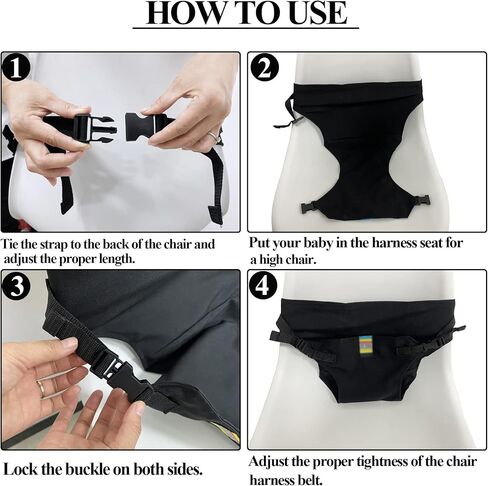 HOW TO USE

1

Tie the strap to the back of the chair and adjust the proper length.

2

Put your baby in the harness seat for a high chair.

3

Lock the buckle on both sides.

4

Adjust the proper tightness of the chair harness belt.