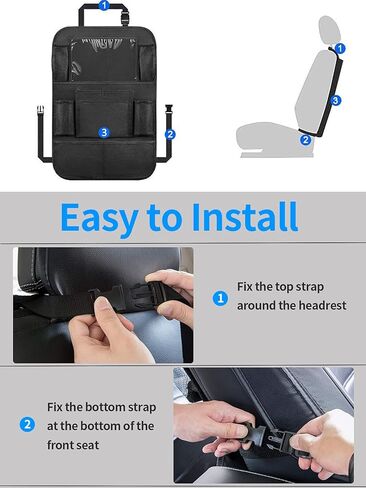 1
3
2

1
3
2

Easy to Install

1 Fix the top strap around the headrest

2 Fix the bottom strap at the bottom of the front seat