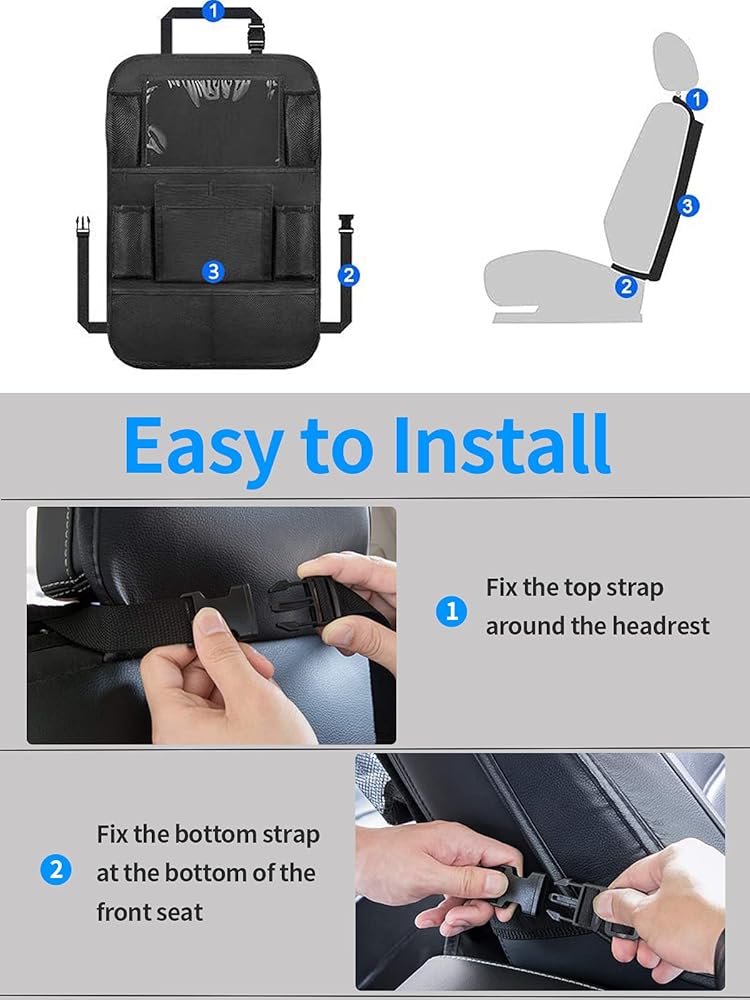 1
3
2

1
3
2

Easy to Install

1 Fix the top strap around the headrest

2 Fix the bottom strap at the bottom of the front seat